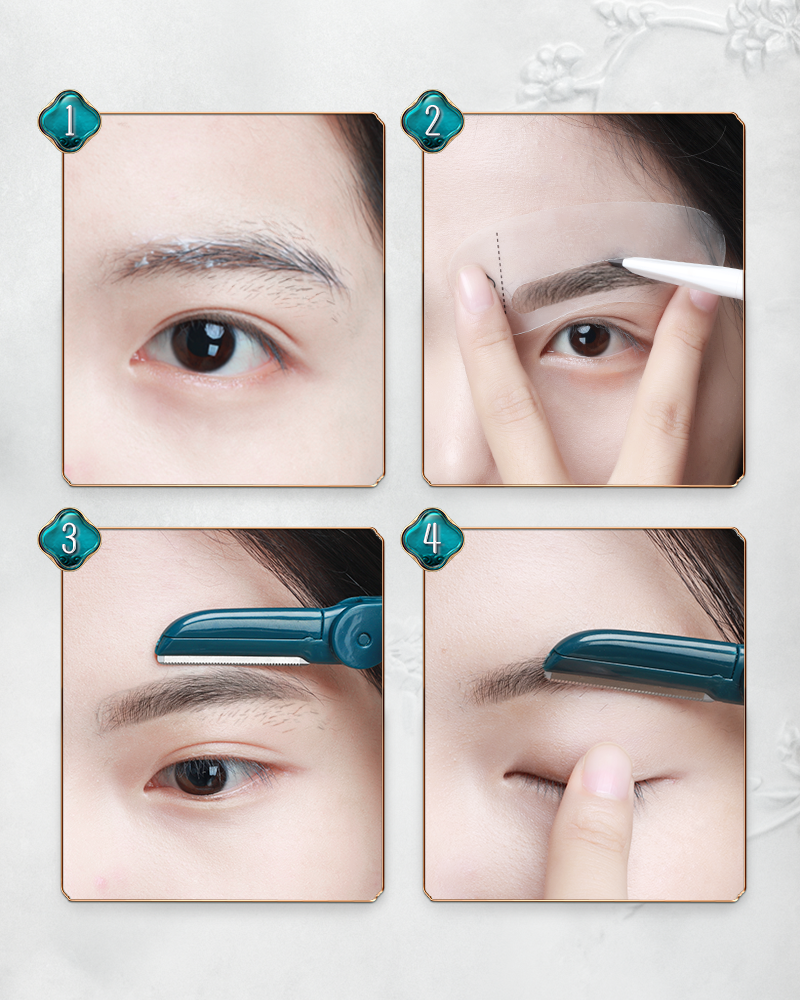 1

2

3

4